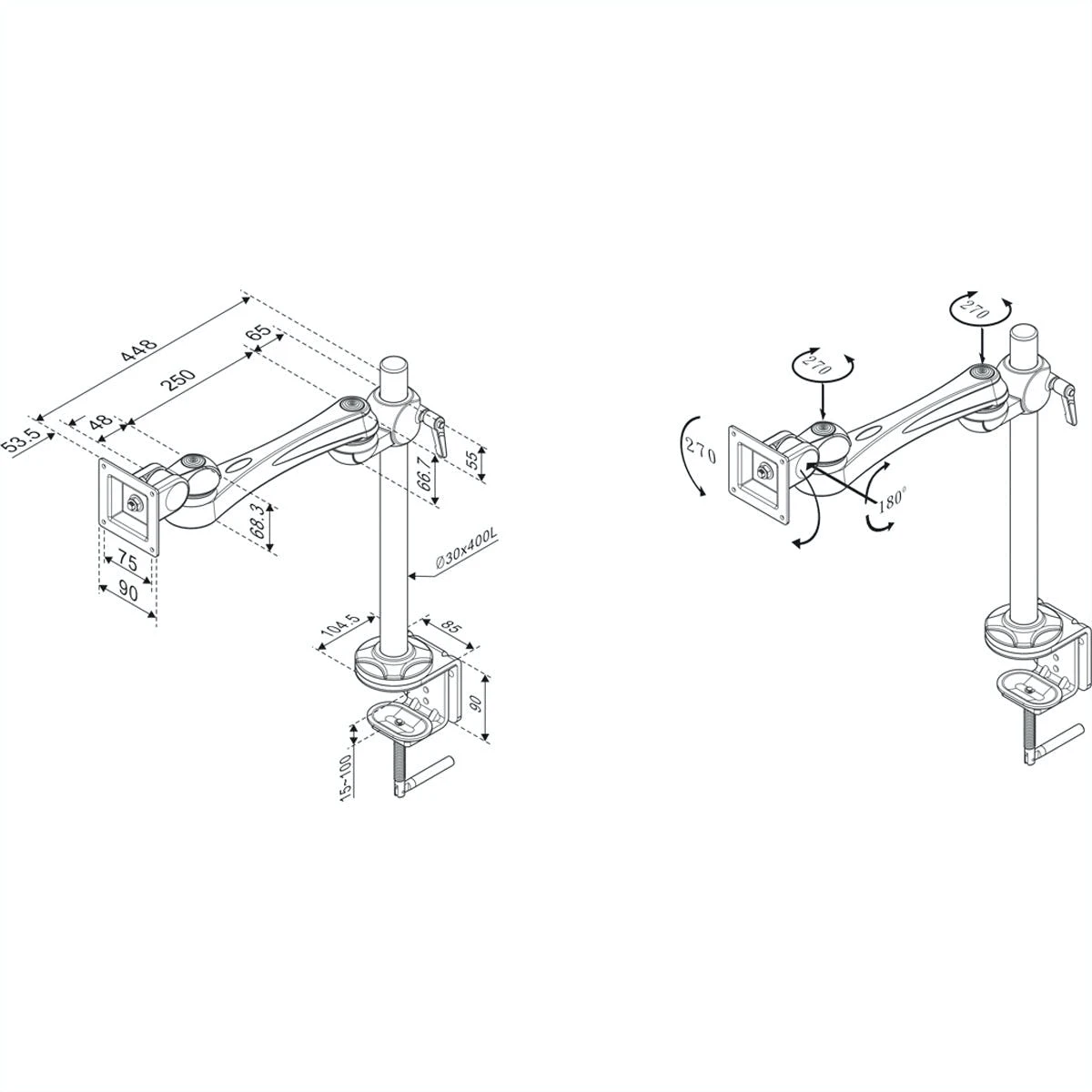 448
65
250
48
53.5
55
66.7
68.3
75
90
Ø30x400L
104.5
85
90
15~100
270
270
270
180°